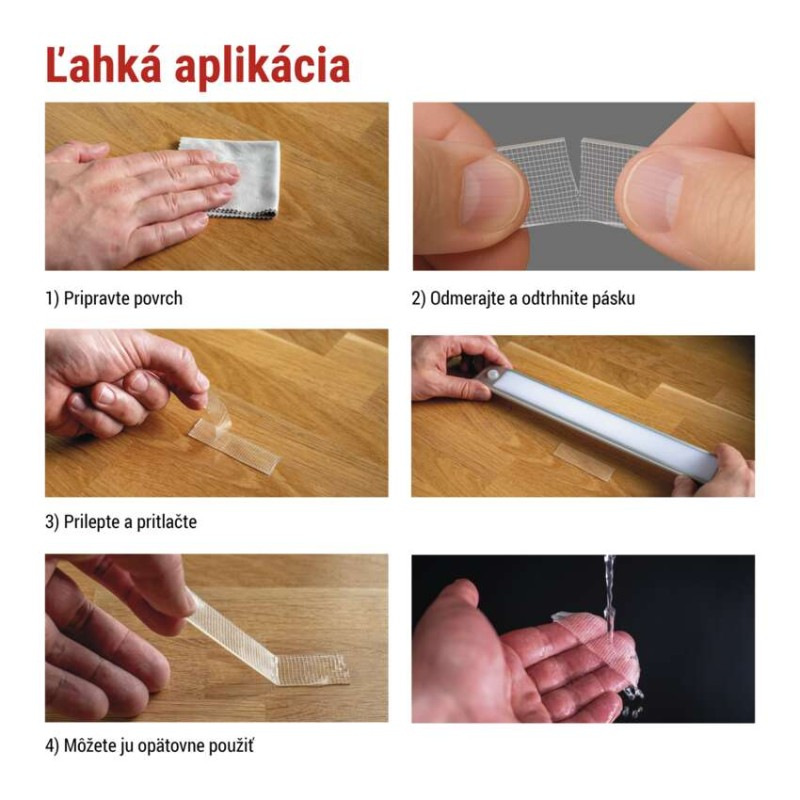 Ľahká aplikácia

1) Pripravte povrch

2) Odmerajte a odtrhnite pásku

3) Prilepte a pritlačte

4) Môžete ju opätovne použiť