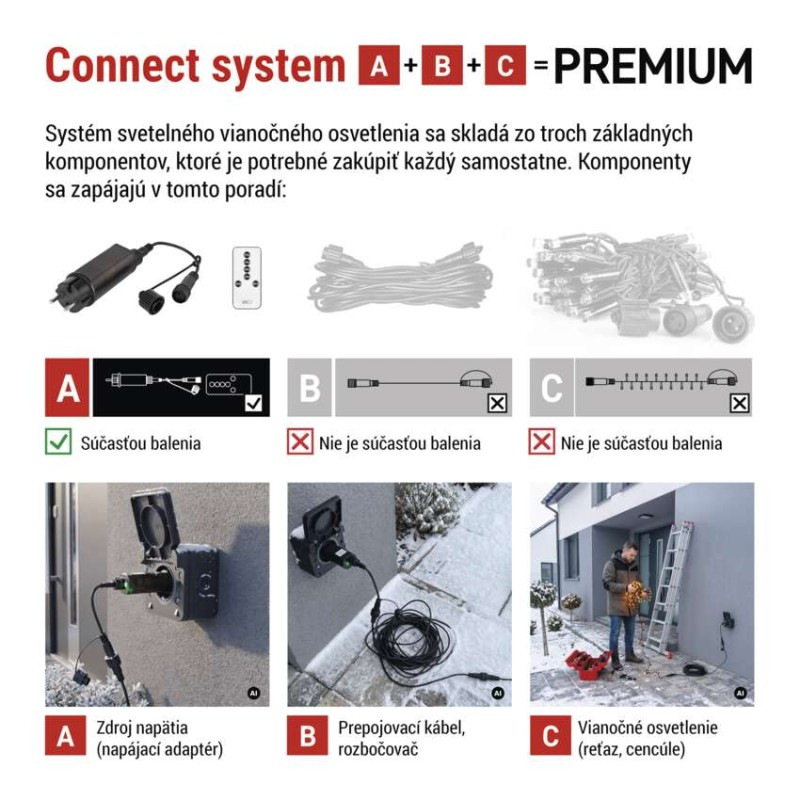 Connect system A + B + C = PREMIUM

Systém svetelného vianočného osvetlenia sa skladá zo troch základných komponentov, ktoré je potrebné zakúpiť každý samostatne. Komponenty sa zapájajú v tomto poradí:

A

B

C

Súčasťou balenia

Nie je súčasťou balenia

Nie je súčasťou balenia

AI

AI

AI

A Zdroj napätia (napájací adaptér)

B Prepojovací kábel, rozbočovač

C Vianočné osvetlenie (reťaz, cencúle)