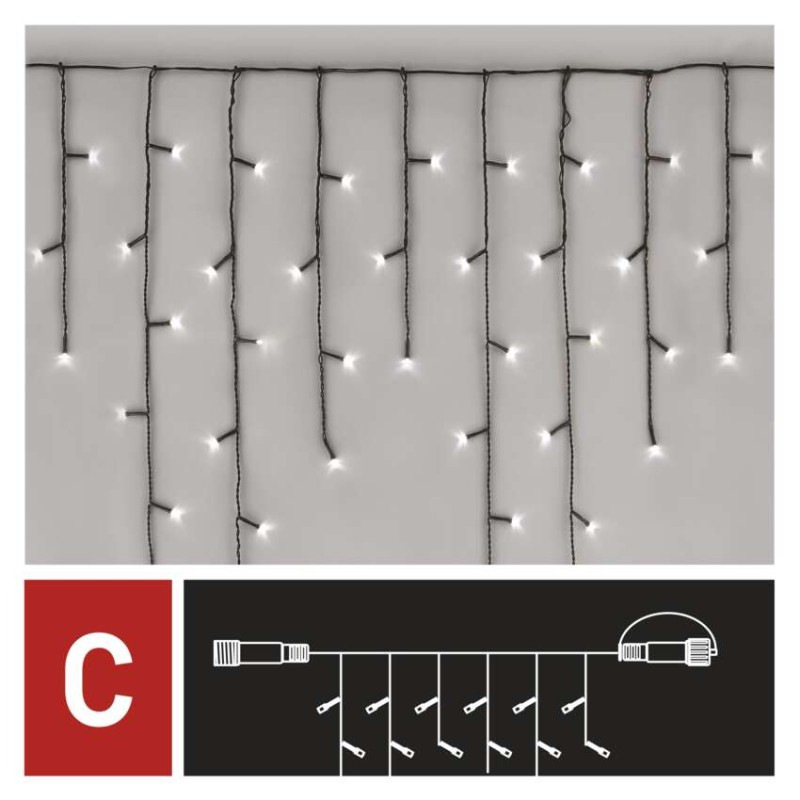 C