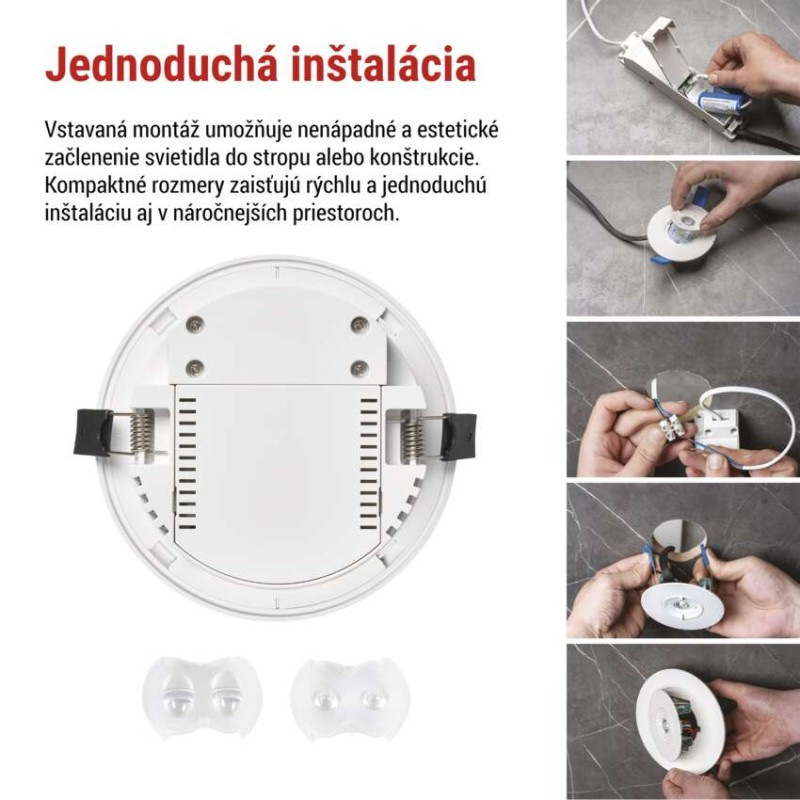 Jednoduchá inštalácia

Vstavaná montáž umožňuje nenápadné a estetické začlenenie svietidla do stropu alebo konštrukcie. Kompaktné rozmery zaisťujú rýchlu a jednoduchú inštaláciu aj v náročnejších priestoroch.