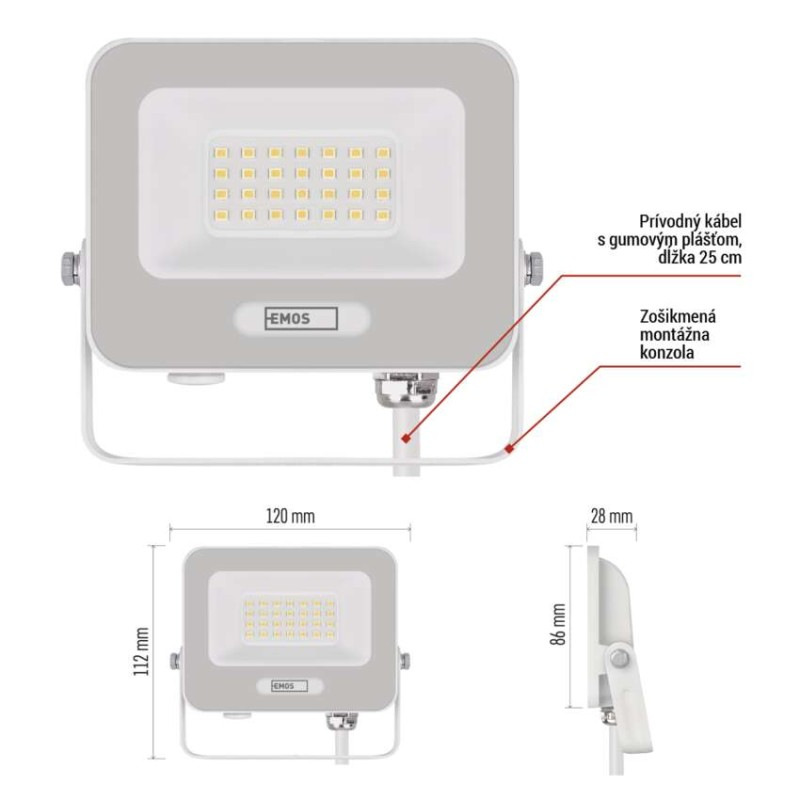 EMOS

Prívodný kábel s gumovým plášťom, dĺžka 25 cm

Zošikmená montážna konzola

120 mm

112 mm

EMOS

28 mm

86 mm