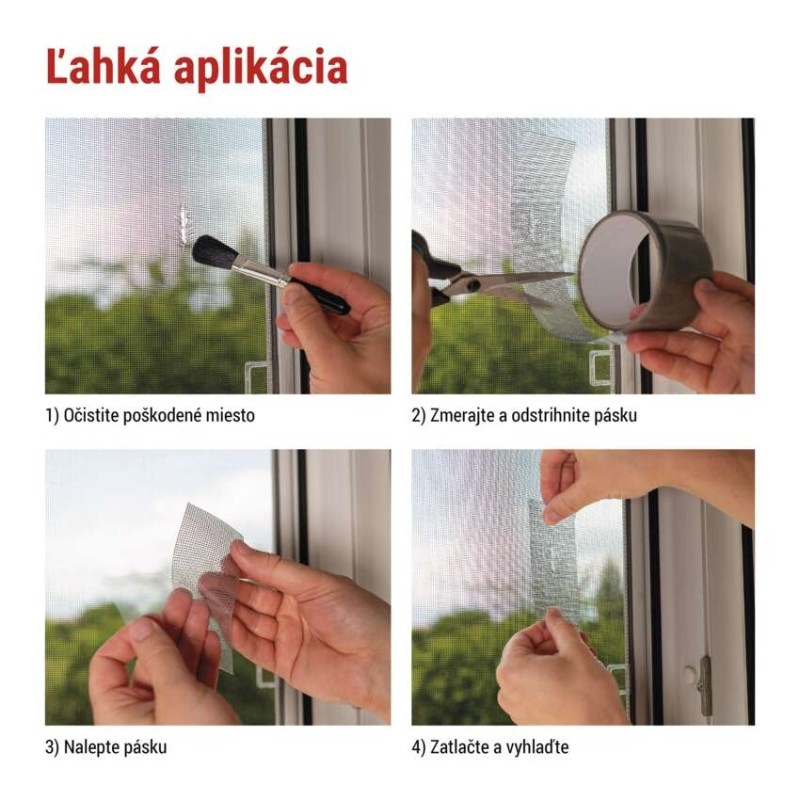 Ľahká aplikácia

1) Očistite poškodené miesto

2) Zmerajte a odstrihnite pásku

3) Nalepte pásku

4) Zatlačte a vyhlaďte