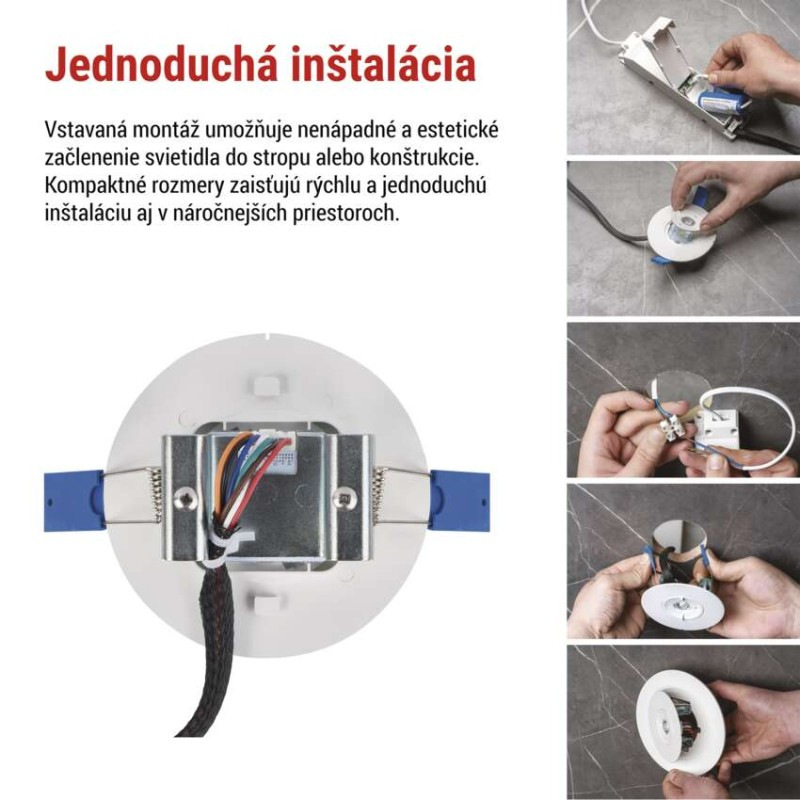 Jednoduchá inštalácia

Vstavaná montáž umožňuje nenápadné a estetické začlenenie svietidla do stropu alebo konštrukcie. Kompaktné rozmery zaisťujú rýchlu a jednoduchú inštaláciu aj v náročnejších priestoroch.