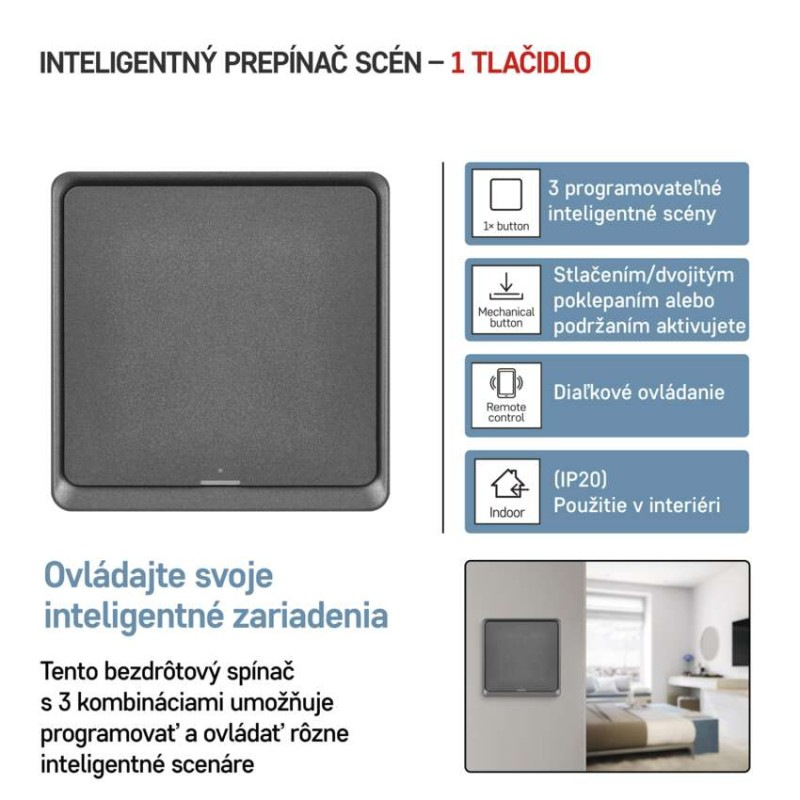 INTELIGENTNÝ PREPÍNAČ SCÉN – 1 TLAČIDLO

1× button
3 programovateľné inteligentné scény

Mechanical button
Stlačením/dvojitým poklepaním alebo podržaním aktivujete

Remote control
Diaľkové ovládanie

Indoor
(IP20)
Použitie v interiéri

Ovládajte svoje inteligentné zariadenia

Tento bezdrôtový spínač s 3 kombináciami umožňuje programovať a ovládať rôzne inteligentné scenáre